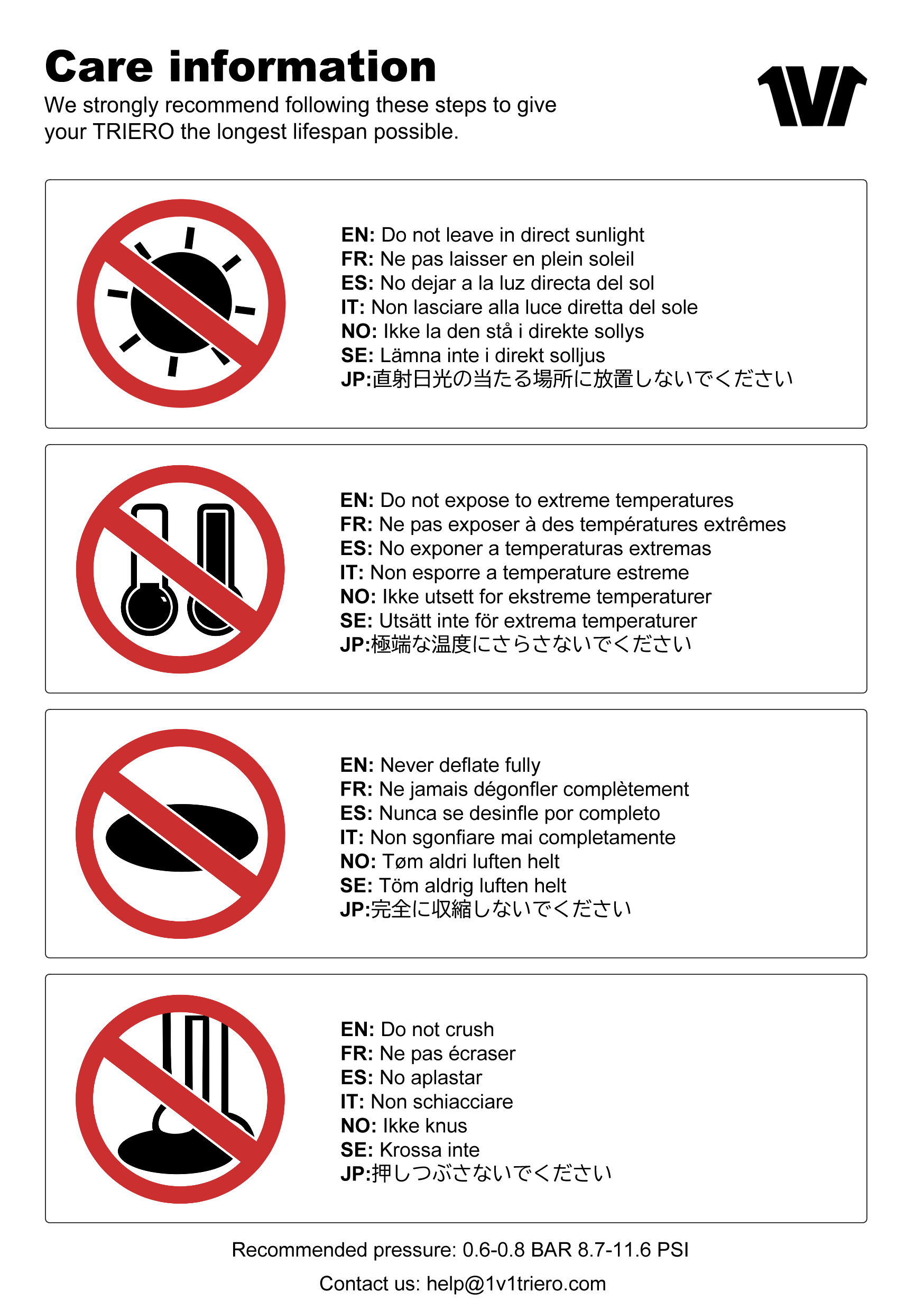 Care information
We strongly recommend following these steps to give your TRIERO the longest lifespan possible.

1V1

EN: Do not leave in direct sunlight
FR: Ne pas laisser en plein soleil
ES: No dejar a la luz directa del sol
IT: Non lasciare alla luce diretta del sole
NO: Ikke la den stå i direkte sollys
SE: Lämna inte i direkt solljus
JP:直射日光の当たる場所に放置しないでください

EN: Do not expose to extreme temperatures
FR: Ne pas exposer à des températures extrêmes
ES: No exponer a temperaturas extremas
IT: Non esporre a temperature estreme
NO: Ikke utsett for ekstreme temperaturer
SE: Utsätt inte för extrema temperaturer
JP:極端な温度にさらさないでください

EN: Never deflate fully
FR: Ne jamais dégonfler complètement
ES: Nunca se desinfle por completo
IT: Non sgonfiare mai completamente
NO: Tøm aldri luften helt
SE: Töm aldrig luften helt
JP:完全に収縮しないでください

EN: Do not crush
FR: Ne pas écraser
ES: No aplastar
IT: Non schiacciare
NO: Ikke knus
SE: Krossa inte
JP:押しつぶさないでください

Recommended pressure: 0.6-0.8 BAR 8.7-11.6 PSI

Contact us: help@1v1triero.com